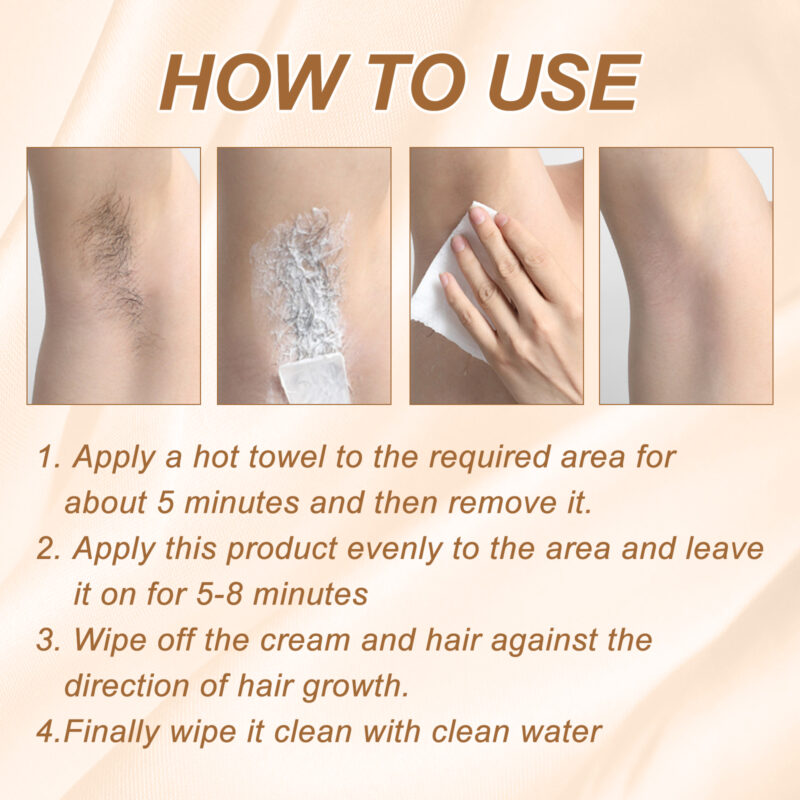 HOW TO USE

1. Apply a hot towel to the required area for about 5 minutes and then remove it.

2. Apply this product evenly to the area and leave it on for 5-8 minutes

3. Wipe off the cream and hair against the direction of hair growth.

4.Finally wipe it clean with clean water